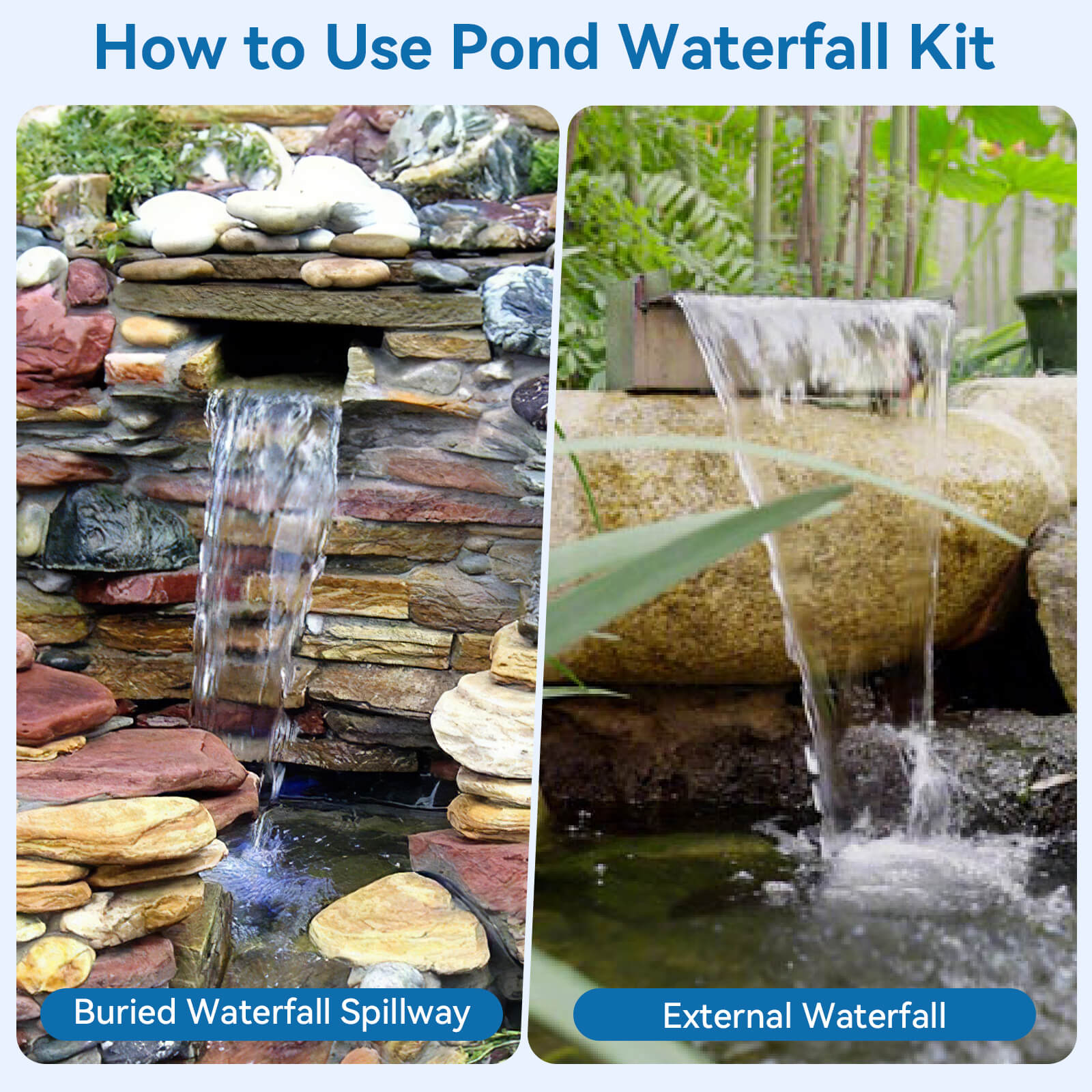 How to Use Pond Waterfall Kit

Buried Waterfall Spillway

External Waterfall