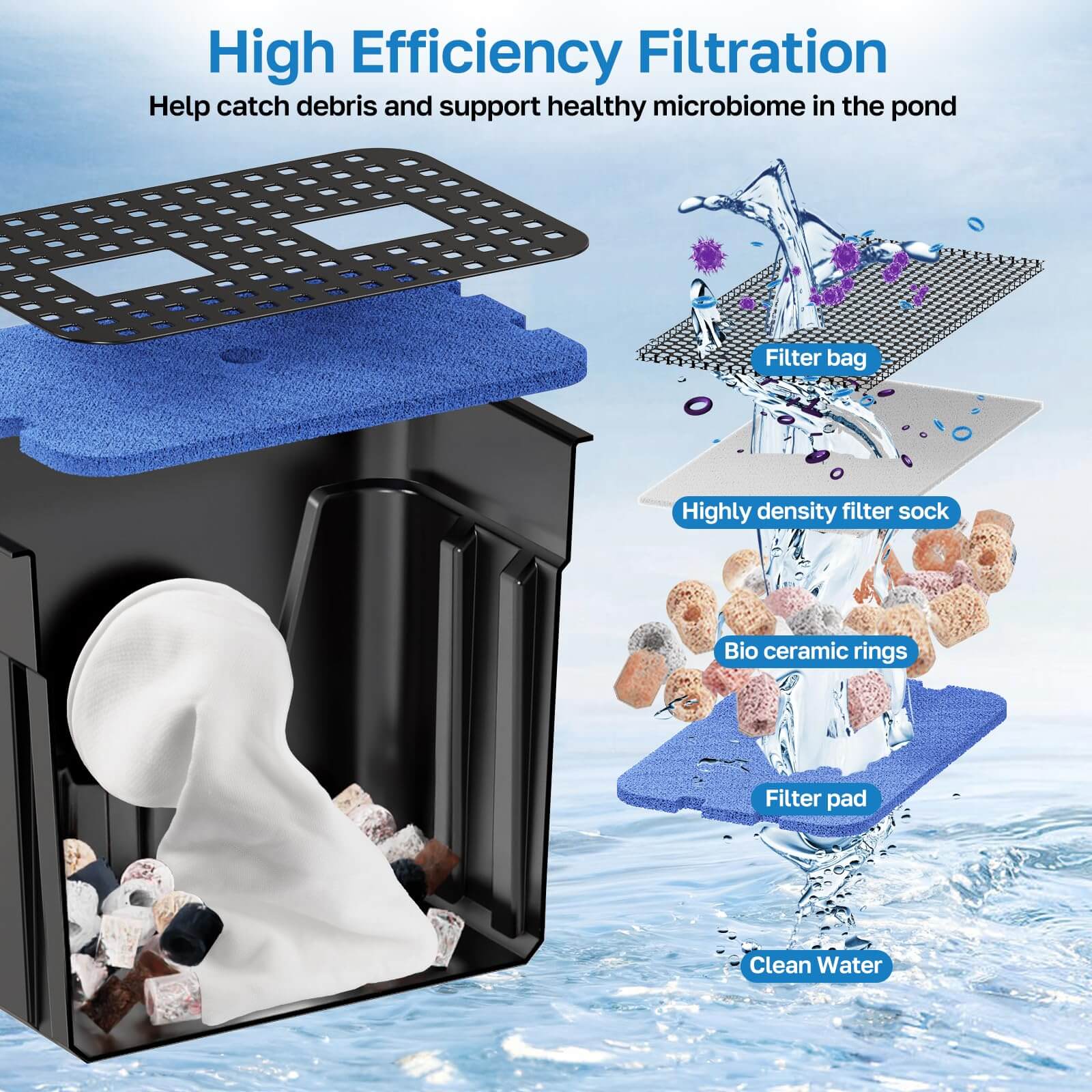 High Efficiency Filtration

Help catch debris and support healthy microbiome in the pond

Filter bag

Highly density filter sock

Bio ceramic rings

Filter pad

Clean Water