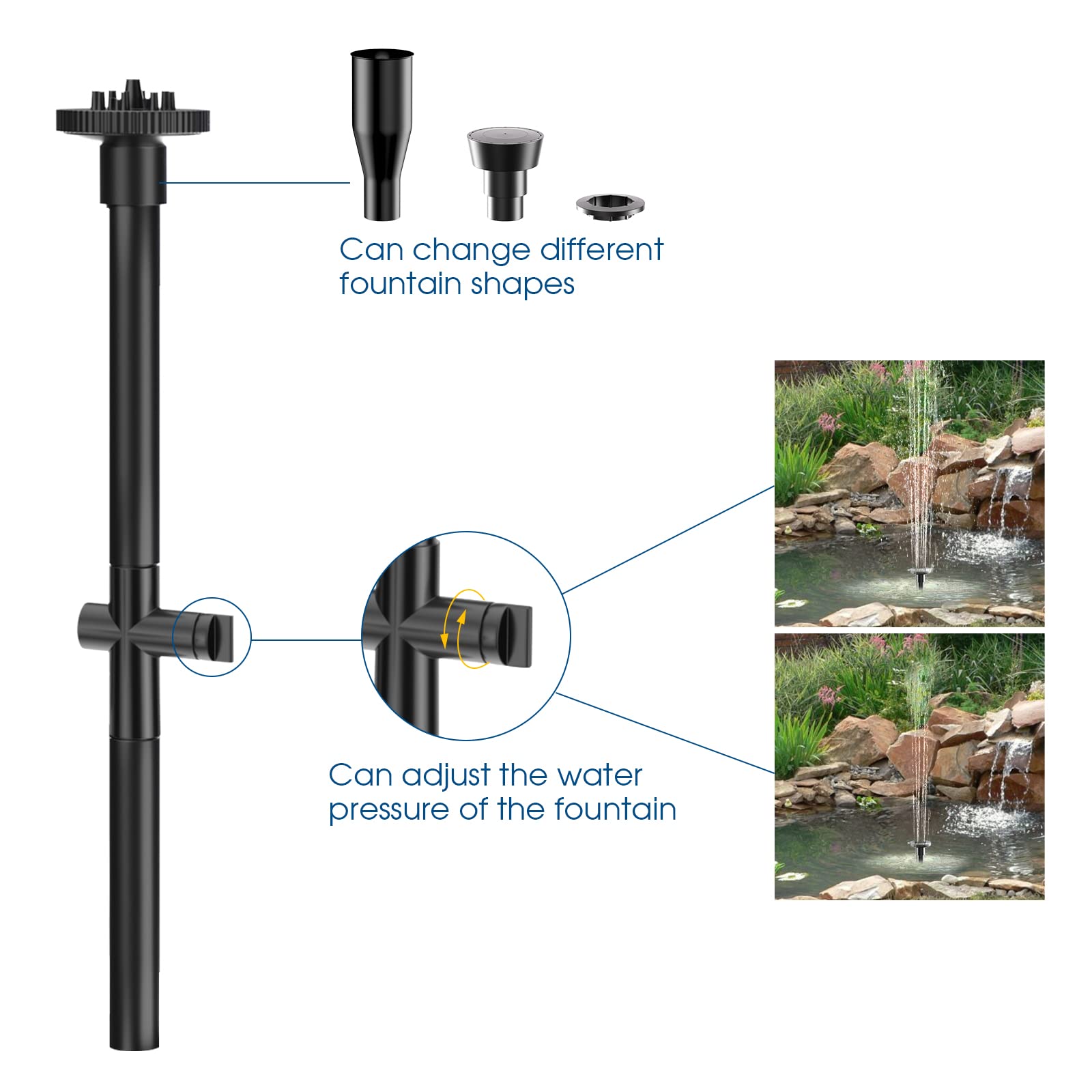 Can change different fountain shapes

Can adjust the water pressure of the fountain