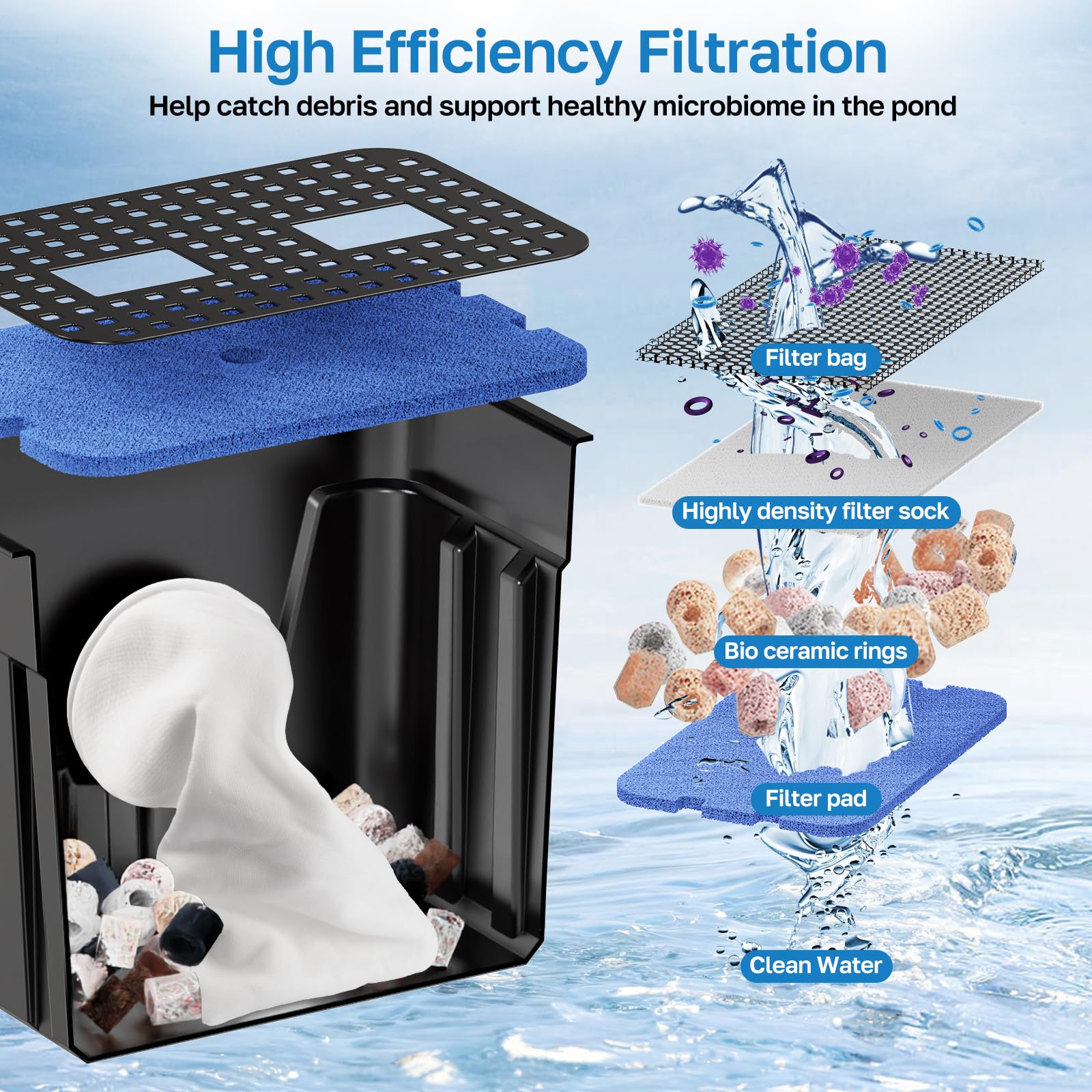 High Efficiency Filtration

Help catch debris and support healthy microbiome in the pond

Filter bag

Highly density filter sock

Bio ceramic rings

Filter pad

Clean Water